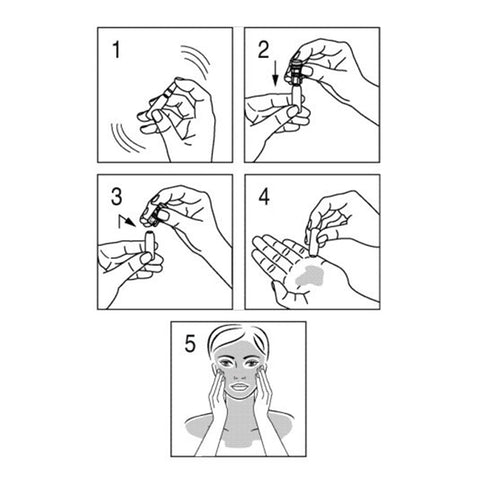 1

2

3

4

5