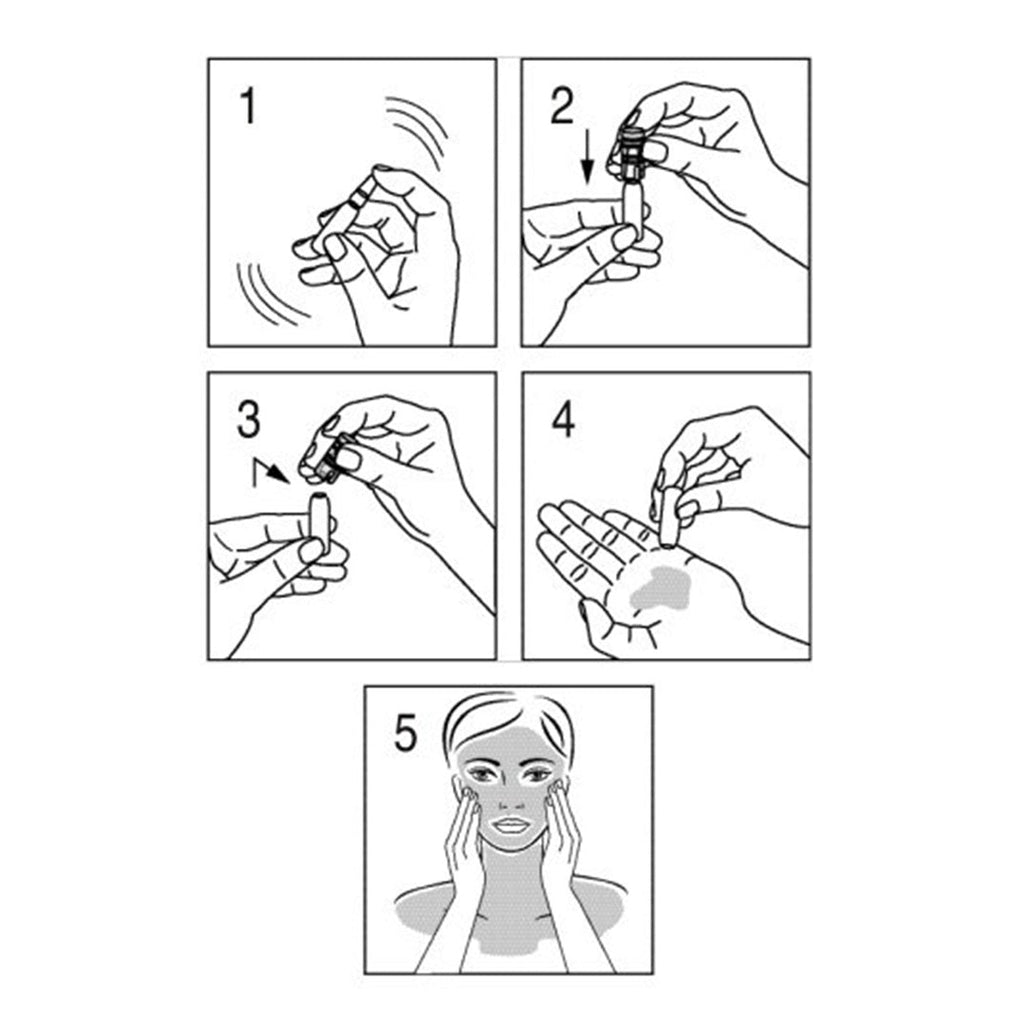 1

2

3

4

5